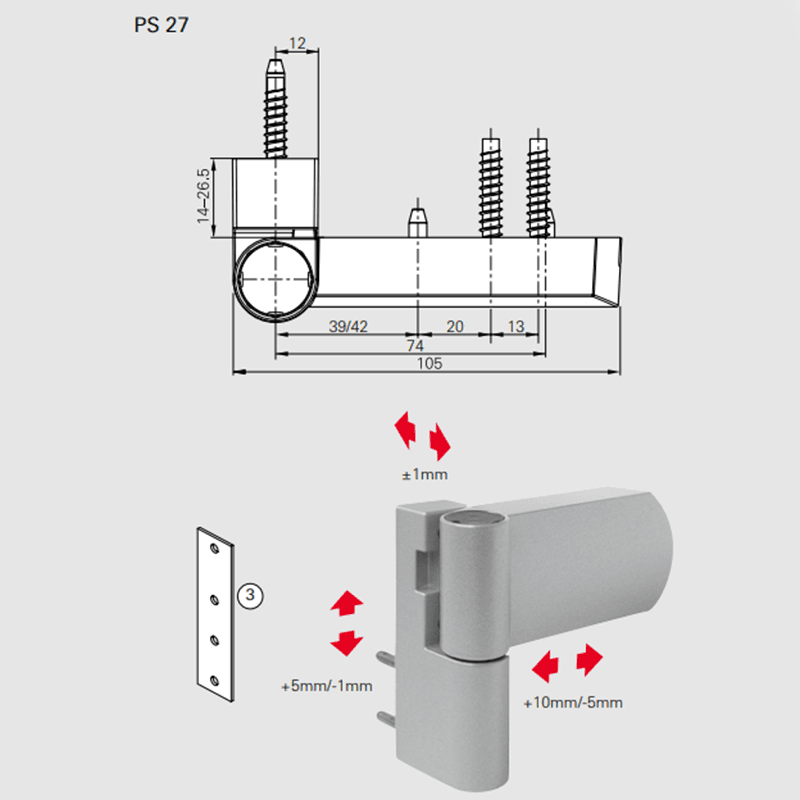 PS 27

12

14–26.5

39/42

20

13

74

105

±1mm

3

+5mm/-1mm

+10mm/-5mm