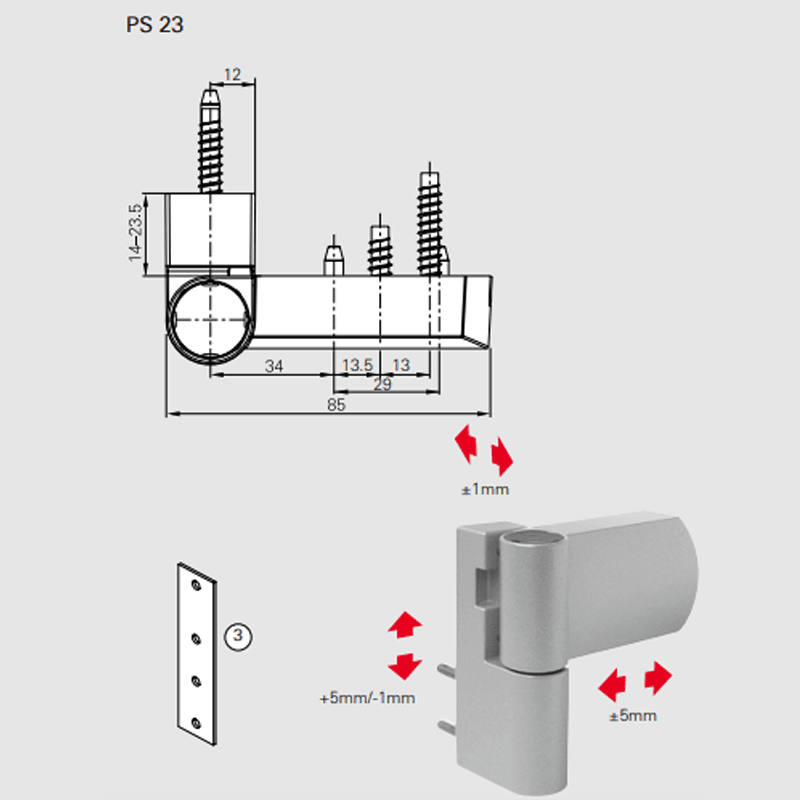 PS 23

12

14–23.5

34

13.5

13

29

85

±1mm

3

+5mm/-1mm

±5mm