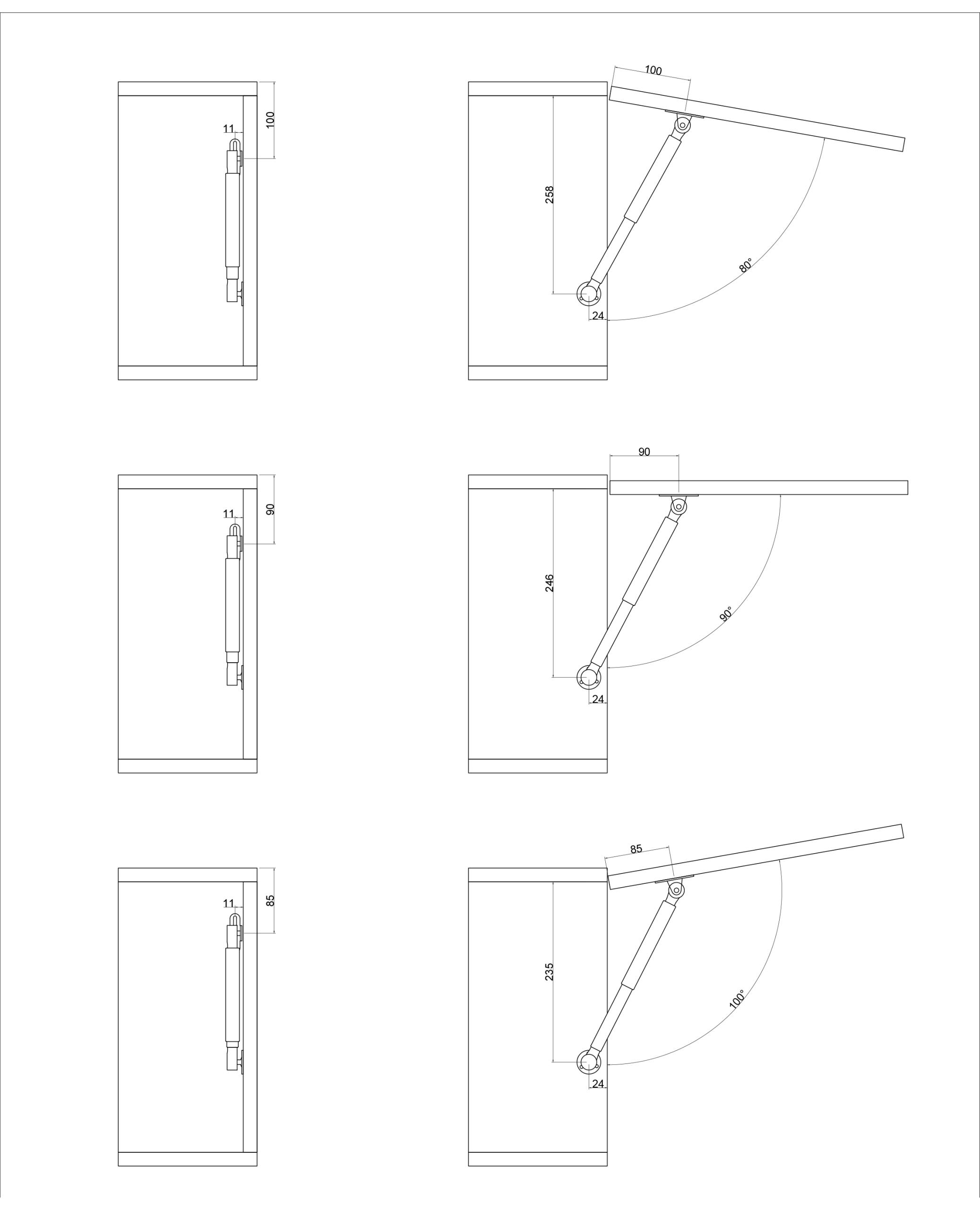 11
100

100
258
80°
24

11
90

90
246
90°
24

11
85

85
235
100°
24