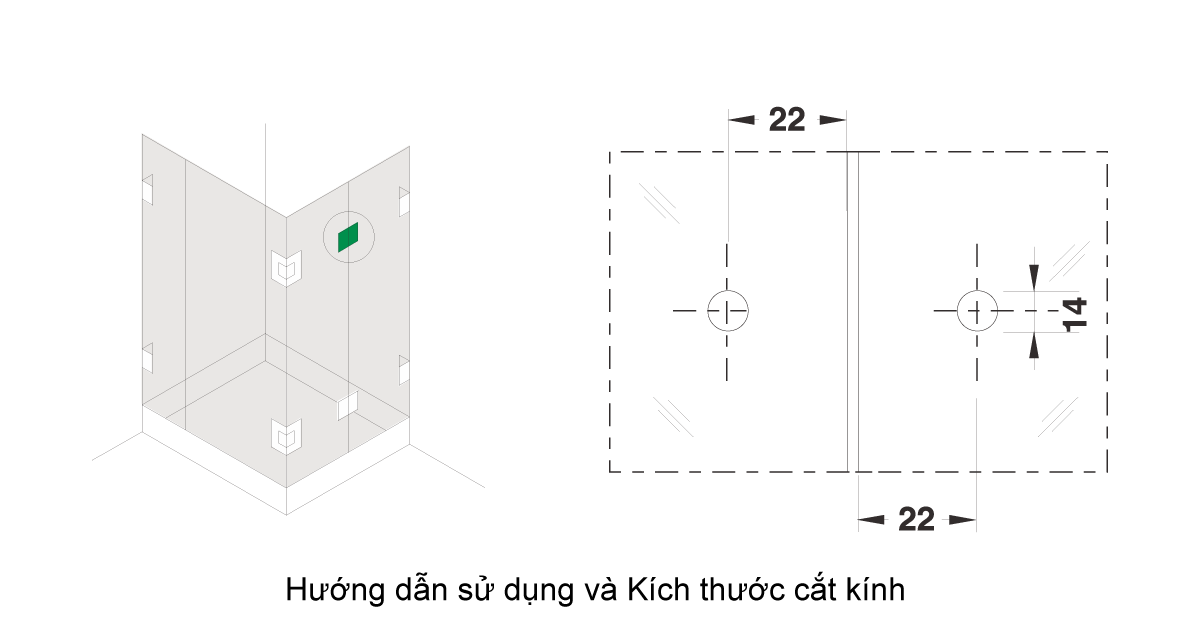 22

14

22

Hướng dẫn sử dụng và Kích thước cắt kính