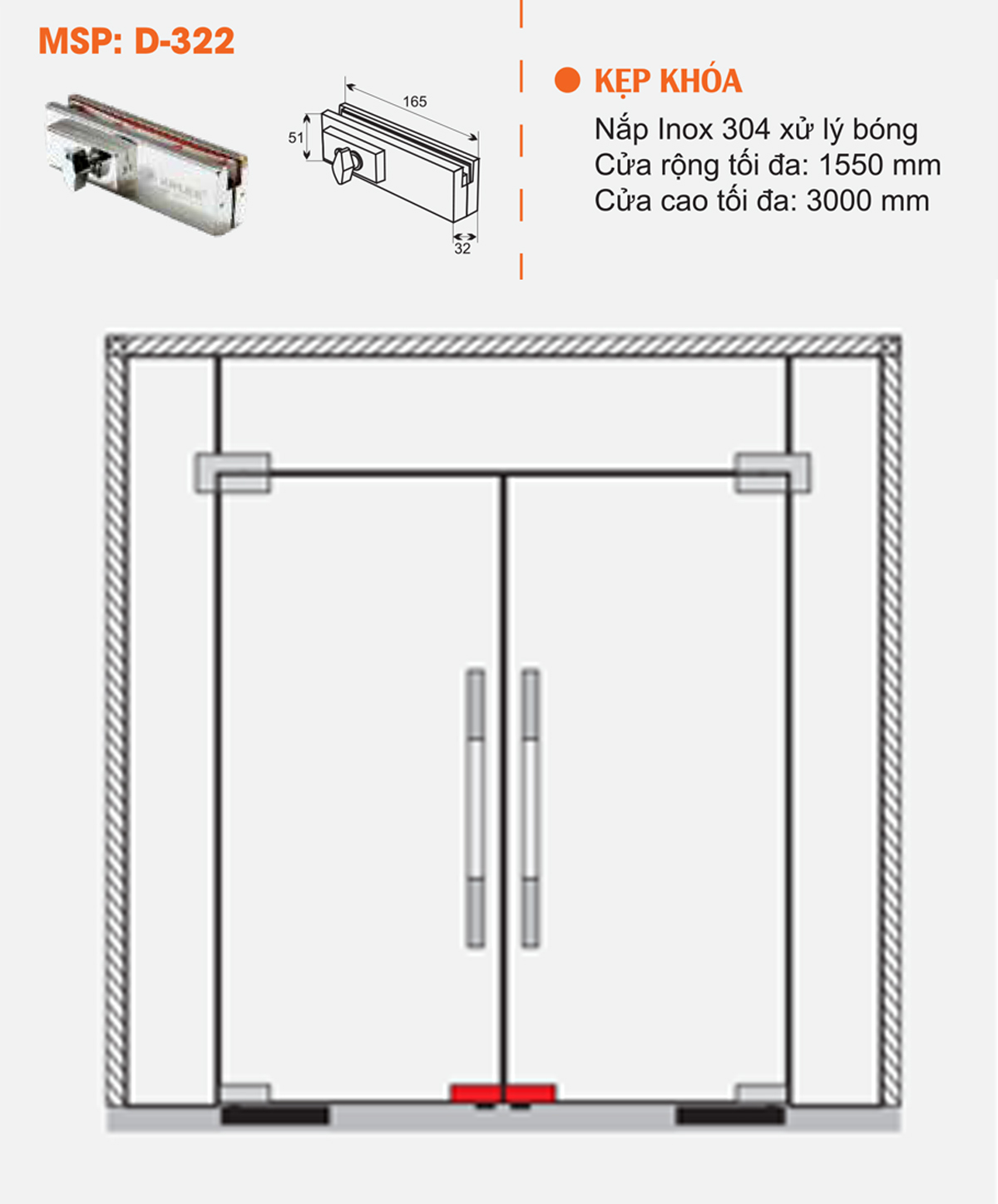 MSP: D-322

165
51
32

KẸP KHÓA
Nắp Inox 304 xử lý bóng
Cửa rộng tối đa: 1550 mm
Cửa cao tối đa: 3000 mm