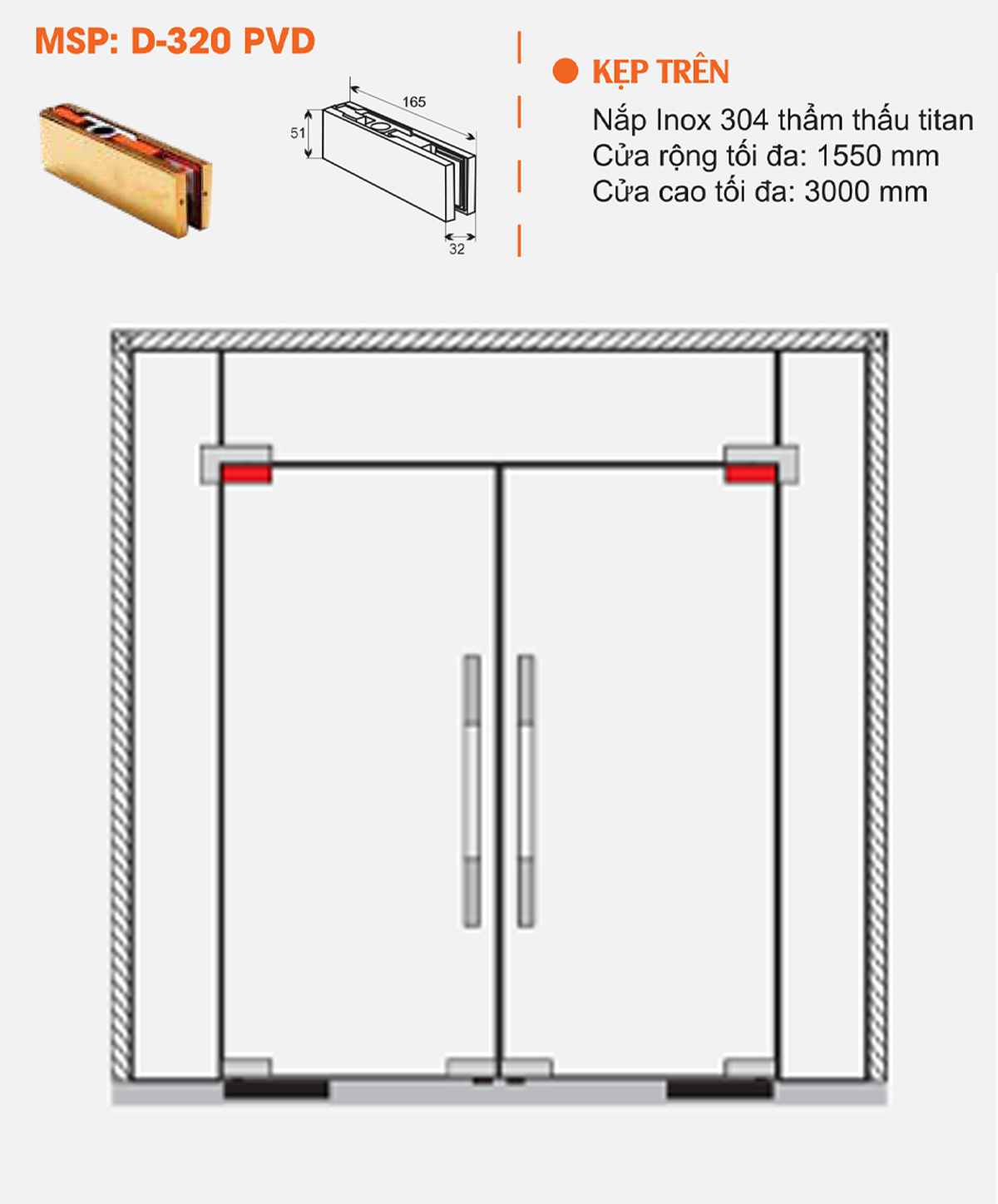 MSP: D-320 PVD

165

51

32

KẸP TRÊN

Nắp Inox 304 thẩm thấu titan
Cửa rộng tối đa: 1550 mm
Cửa cao tối đa: 3000 mm